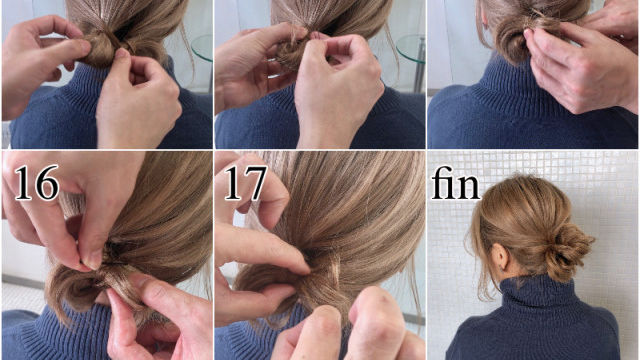 16

17

fin