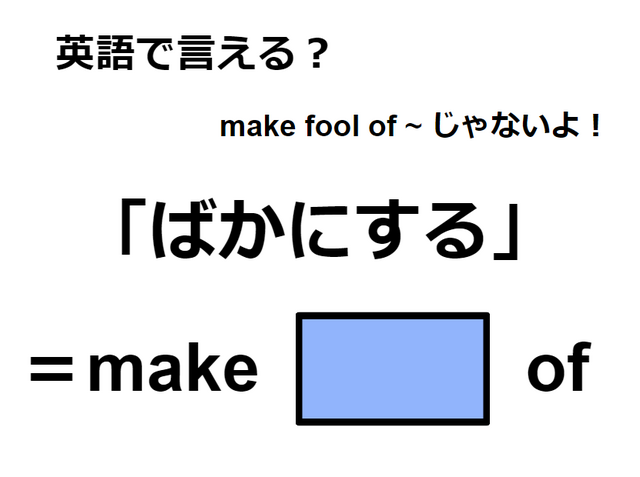 英語で言える？

make fool of ~ じゃないよ！

「ばかにする」

＝make  of