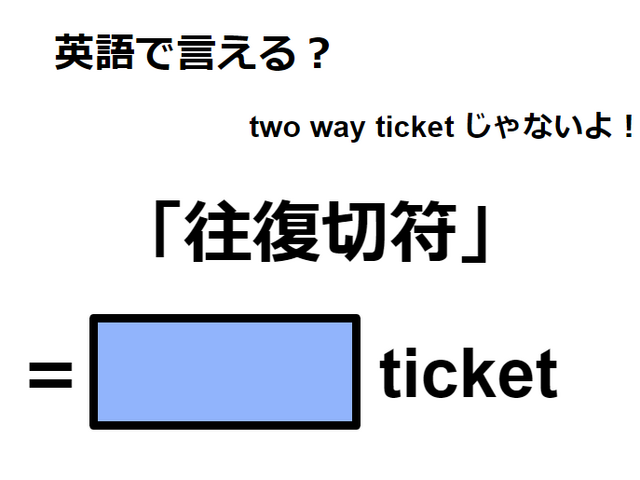 英語で言える？

two way ticket じゃないよ！

「往復切符」

= ____ ticket