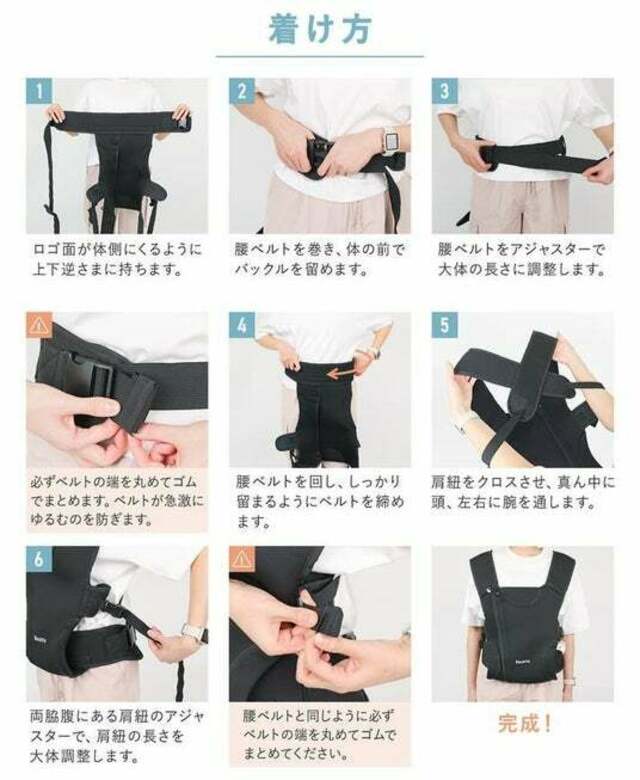 着け方

1
ロゴ面が体側にくるように上下逆さまに持ちます。

2
腰ベルトを巻き、体の前でバックルを留めます。

3
腰ベルトをアジャスターで大体の長さに調整します。

必ずベルトの端を丸めてゴムでまとめます。ベルトが急激にゆるむのを防ぎます。

4
腰ベルトを回し、しっかり留まるようにベルトを締めます。

5
肩紐をクロスさせ、真ん中に頭、左右に腕を通します。

6
両脇腹にある肩紐のアジャスターで、肩紐の長さを大体調整します。

腰ベルトと同じように必ずベルトの端を丸めてゴムでまとめてください。

完成！