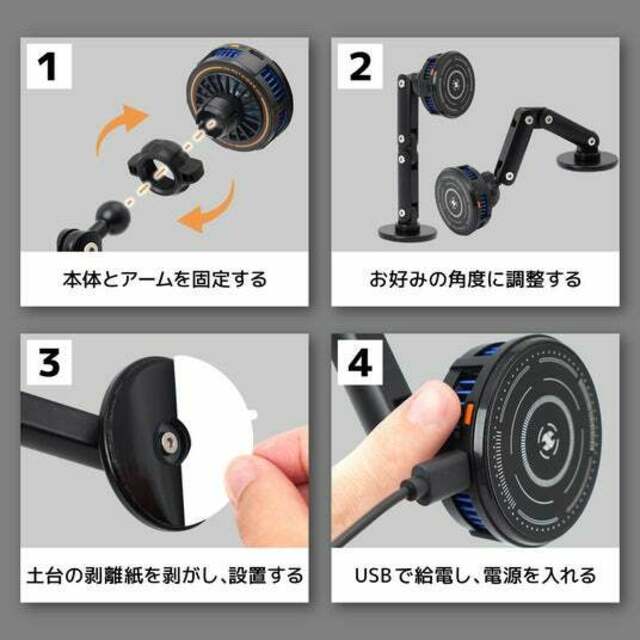 1

本体とアームを固定する

2

お好みの角度に調整する

3

土台の剥離紙を剥がし、設置する

4

USBで給電し、電源を入れる