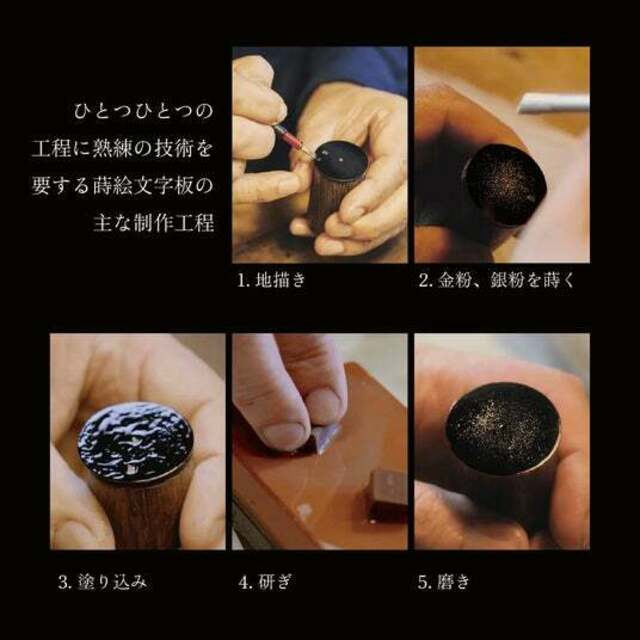 ひとつひとつの
工程に熟練の技術を
要する蒔絵文字板の
主な制作工程

1. 地描き

2. 金粉、銀粉を蒔く

3. 塗り込み

4. 研ぎ

5. 磨き