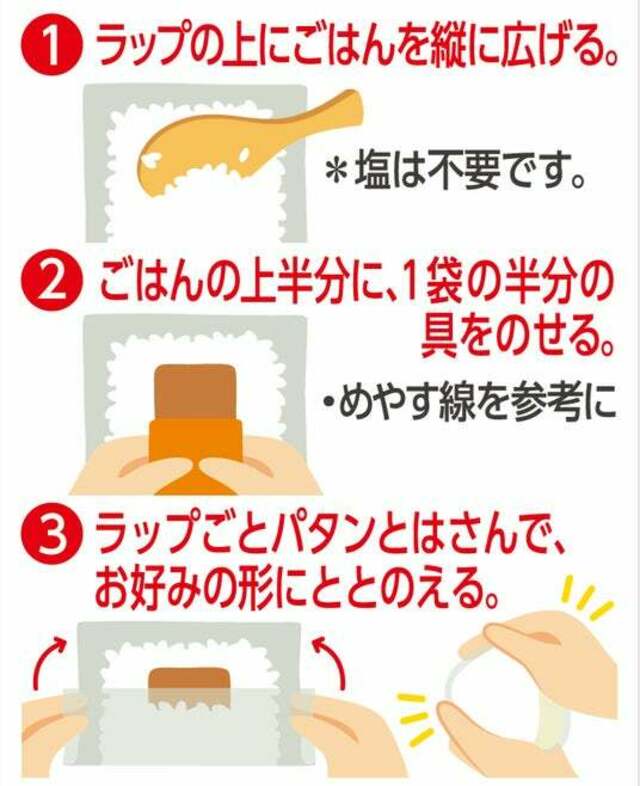 1 ラップの上にごはんを縦に広げる。

＊塩は不要です。

2 ごはんの上半分に、1袋の半分の具をのせる。

・めやす線を参考に

3 ラップごとパタンとはさんで、お好みの形にととのえる。