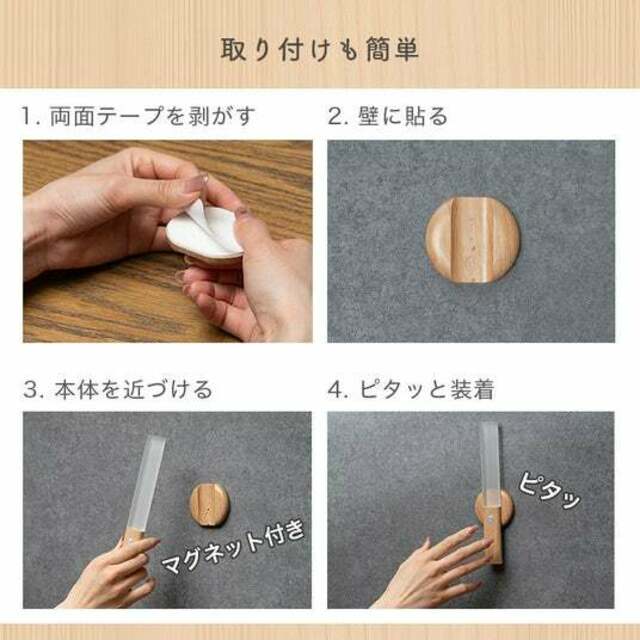 取り付けも簡単

1. 両面テープを剥がす

2. 壁に貼る

3. 本体を近づける

マグネット付き

4. ピタッと装着

ピタッ