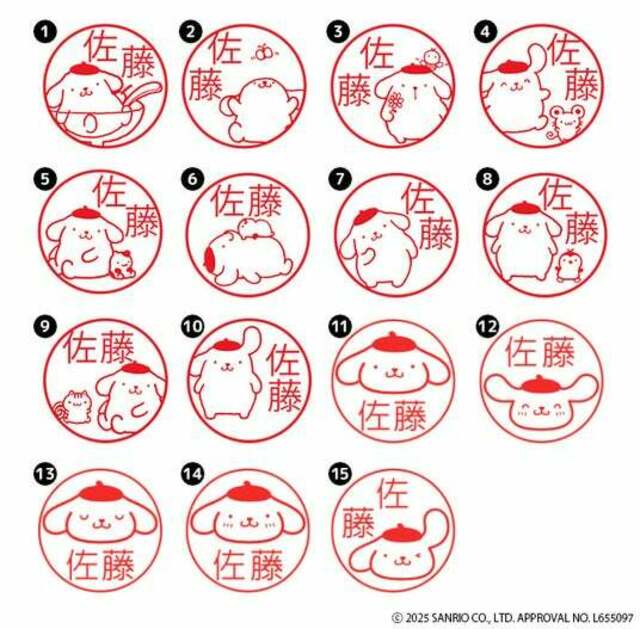 1
佐藤

2
佐藤

3
佐藤

4
佐藤

5
佐藤

6
佐藤

7
佐藤

8
佐藤

9
佐藤

10
佐藤

11
佐藤

12
佐藤

13
佐藤

14
佐藤

15
佐藤

© 2025 SANRIO CO., LTD. APPROVAL NO. L655097