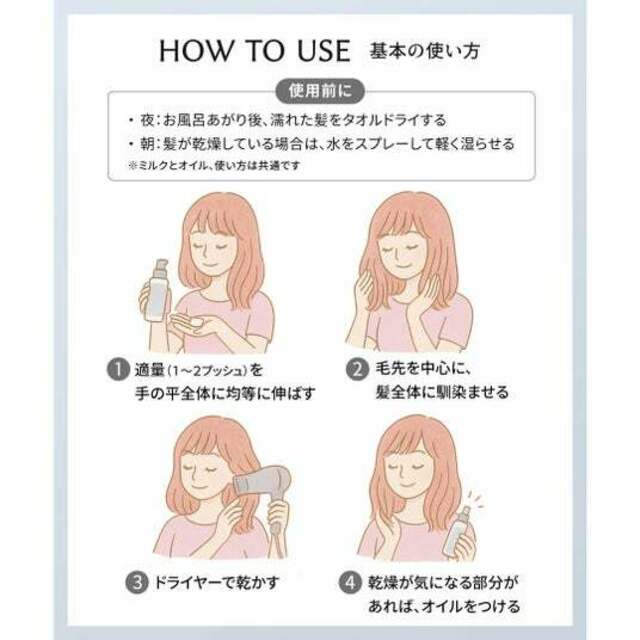 HOW TO USE 基本の使い方

使用前に

・夜：お風呂あがり後、濡れた髪をタオルドライする
・朝：髪が乾燥している場合は、水をスプレーして軽く湿らせる
※ミルクとオイル、使い方は共通です

1 適量（1〜2プッシュ）を手の平全体に均等に伸ばす

2 毛先を中心に、髪全体に馴染ませる

3 ドライヤーで乾かす

4 乾燥が気になる部分があれば、オイルをつける