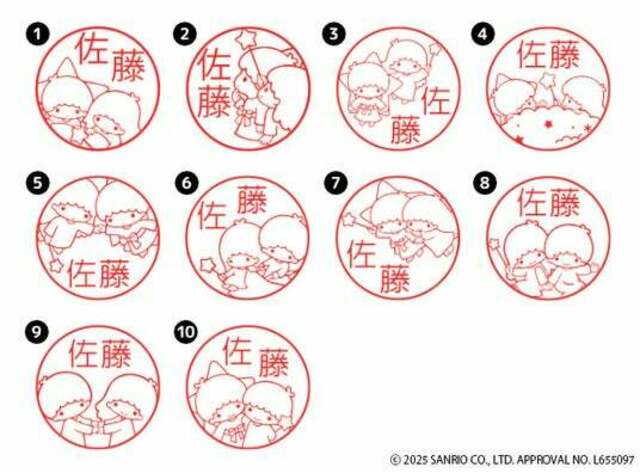 1
佐藤

2
佐藤

3
佐藤

4
佐藤

5
佐藤

6
佐藤

7
佐藤

8
佐藤

9
佐藤

10
佐藤

© 2025 SANRIO CO., LTD. APPROVAL NO. L655097