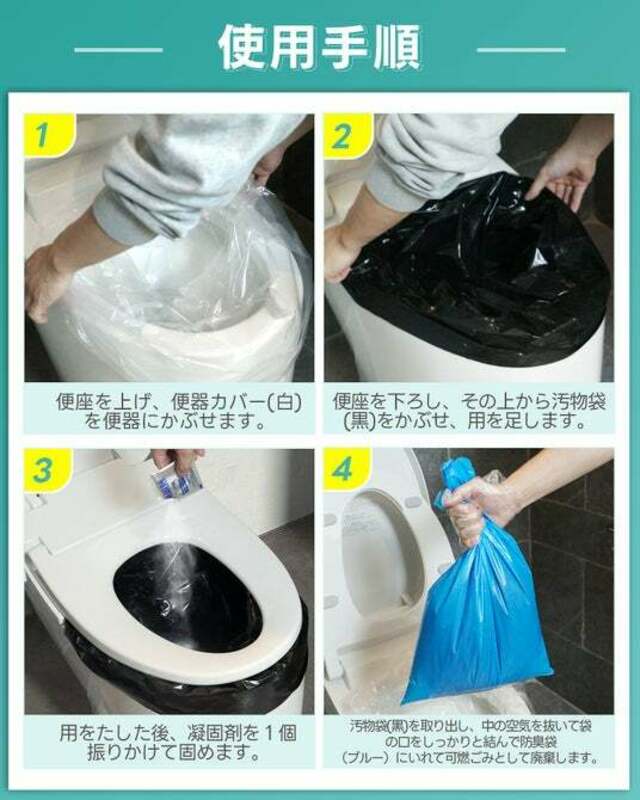 使用手順

1

便座を上げ、便器カバー(白)を便器にかぶせます。

2

便座を下ろし、その上から汚物袋(黒)をかぶせ、用を足します。

3

用をたした後、凝固剤を１個振りかけて固めます。

4

汚物袋(黒)を取り出し、中の空気を抜いて袋の口をしっかりと結んで防臭袋（ブルー）にいれて可燃ごみとして廃棄します。