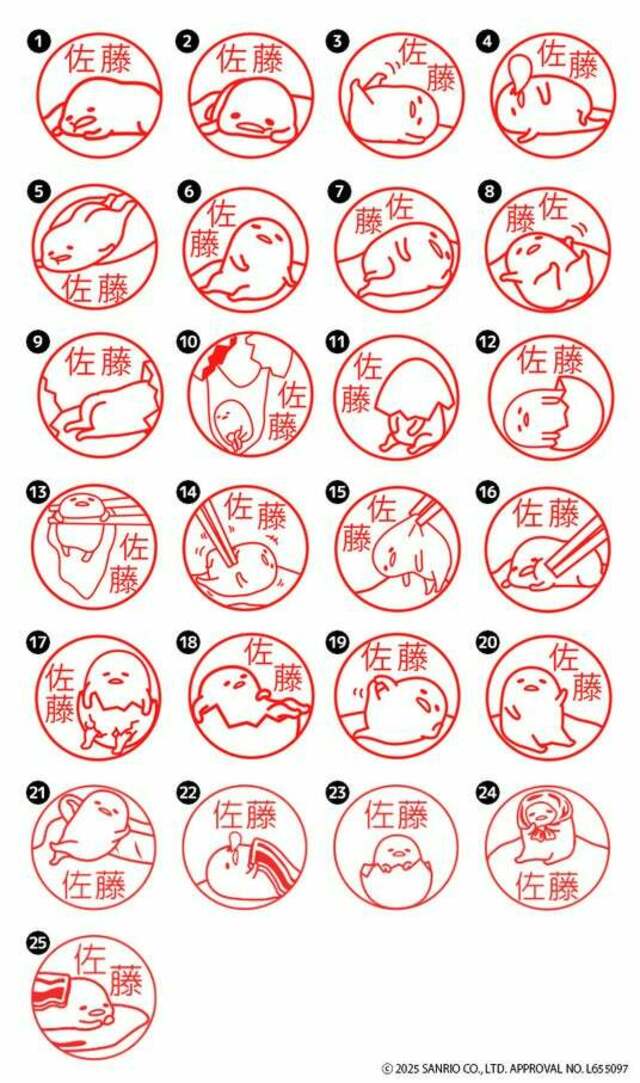 1 佐藤
2 佐藤
3 佐藤
4 佐藤
5 佐藤
6 佐藤
7 佐藤
8 佐藤
9 佐藤
10 佐藤
11 佐藤
12 佐藤
13 佐藤
14 佐藤
15 佐藤
16 佐藤
17 佐藤
18 佐藤
19 佐藤
20 佐藤
21 佐藤
22 佐藤
23 佐藤
24 佐藤
25 佐藤

© 2025 SANRIO CO., LTD. APPROVAL NO. L655097