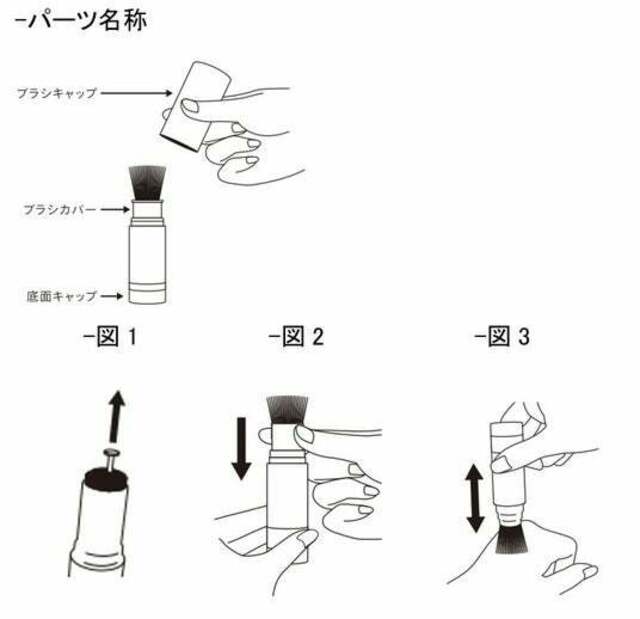 -パーツ名称

ブラシキャップ

ブラシカバー

底面キャップ

-図 1

-図 2

-図 3