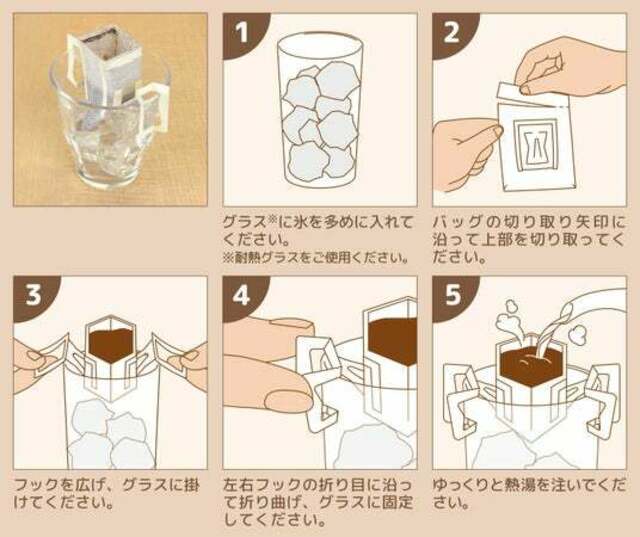 1

グラス※に氷を多めに入れてください。
※耐熱グラスをご使用ください。

2

バッグの切り取り矢印に沿って上部を切り取ってください。

3

フックを広げ、グラスに掛けてください。

4

左右フックの折り目に沿って折り曲げ、グラスに固定してください。

5

ゆっくりと熱湯を注いでください。