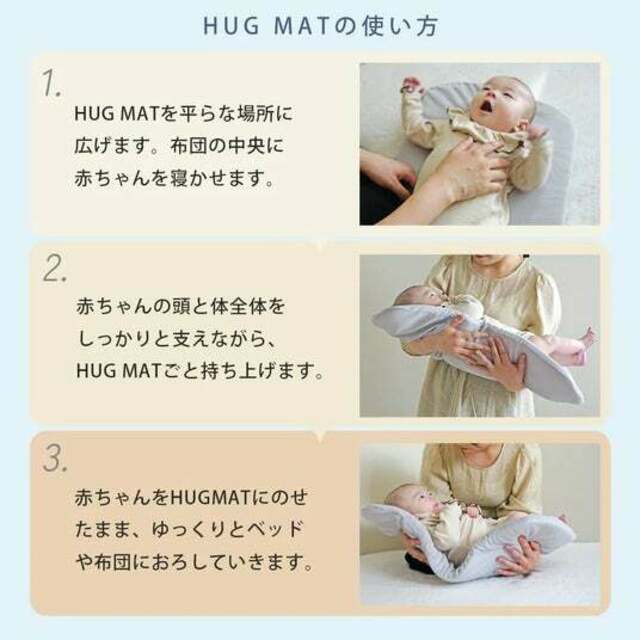 HUG MATの使い方

1.

HUG MATを平らな場所に広げます。布団の中央に赤ちゃんを寝かせます。

2.

赤ちゃんの頭と体全体をしっかりと支えながら、HUG MATごと持ち上げます。

3.

赤ちゃんをHUGMATにのせたまま、ゆっくりとベッドや布団におろしていきます。