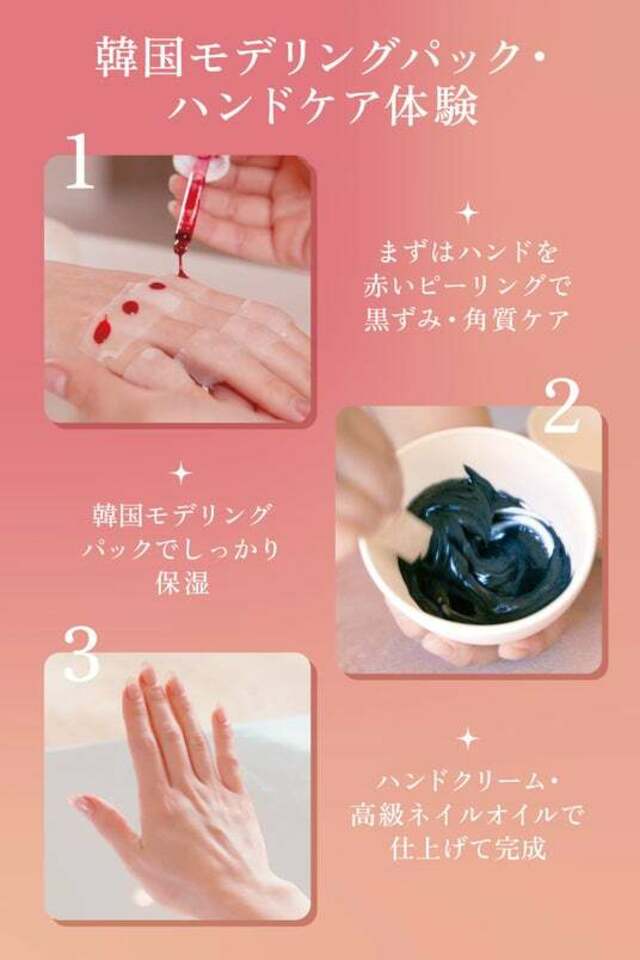 韓国モデリングパック・ハンドケア体験

1

まずはハンドを赤いピーリングで黒ずみ・角質ケア

2

韓国モデリングパックでしっかり保湿

3

ハンドクリーム・高級ネイルオイルで仕上げて完成